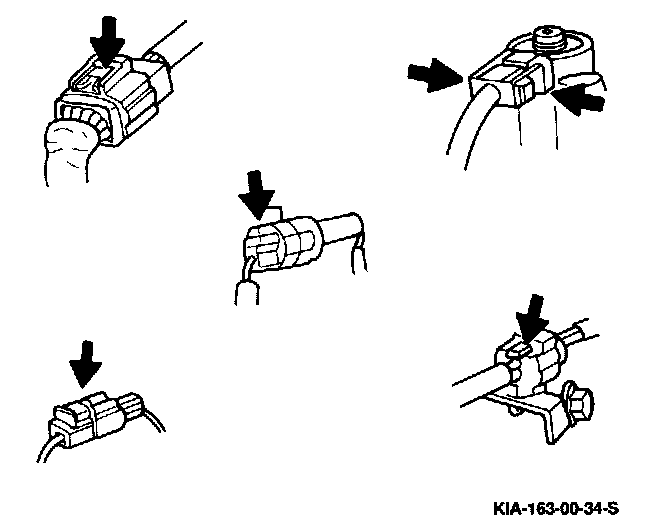 KIA-163-00-34-S