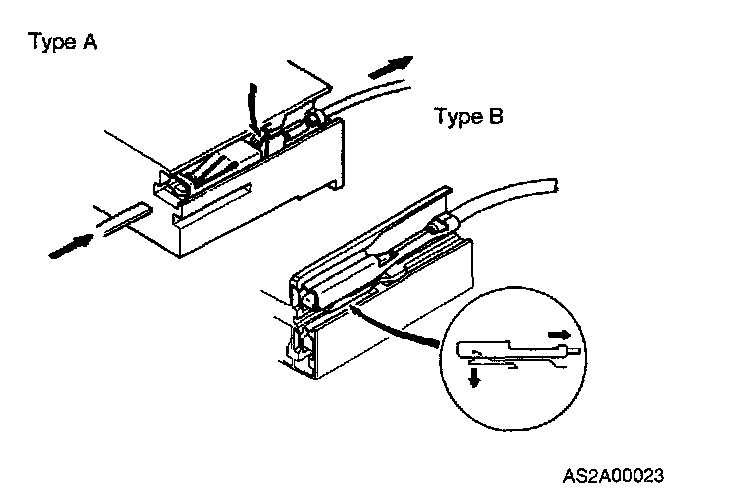 Type A

Type B

AS2A00023