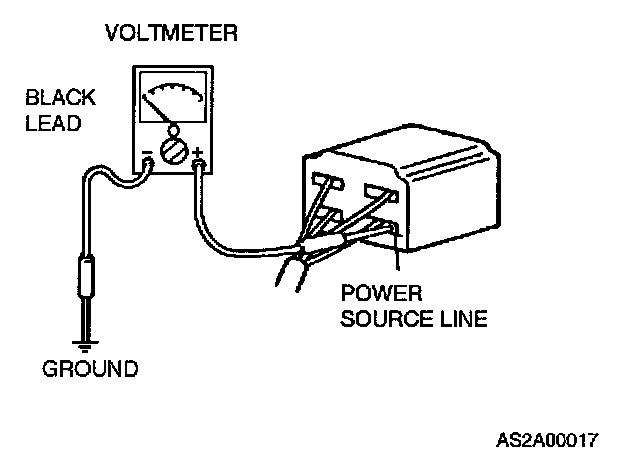 VOLTMETER

BLACK LEAD

−

+

POWER SOURCE LINE

GROUND

AS2A00017