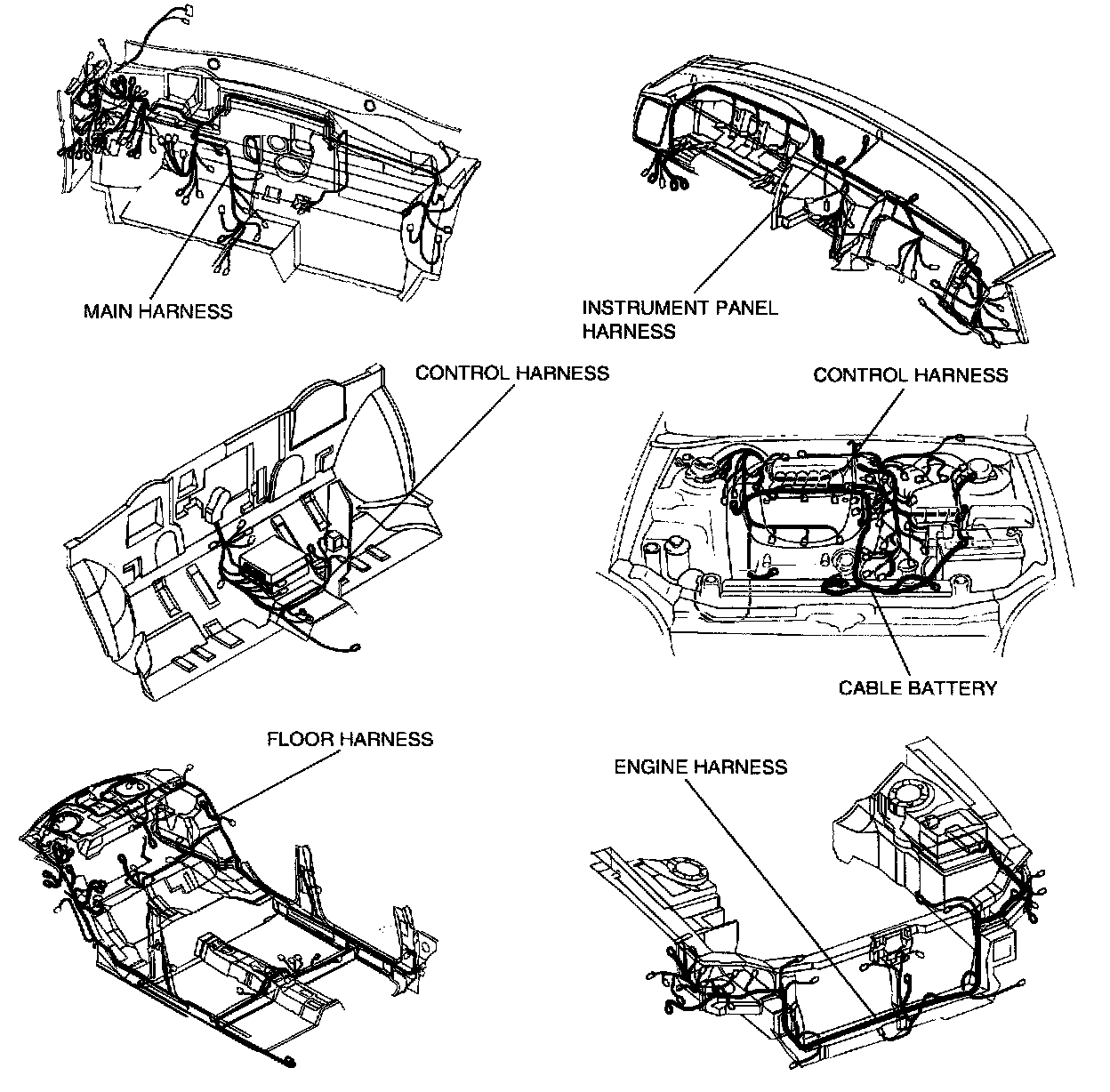 MAIN HARNESS

INSTRUMENT PANEL HARNESS

CONTROL HARNESS

CONTROL HARNESS

CABLE BATTERY

FLOOR HARNESS

ENGINE HARNESS