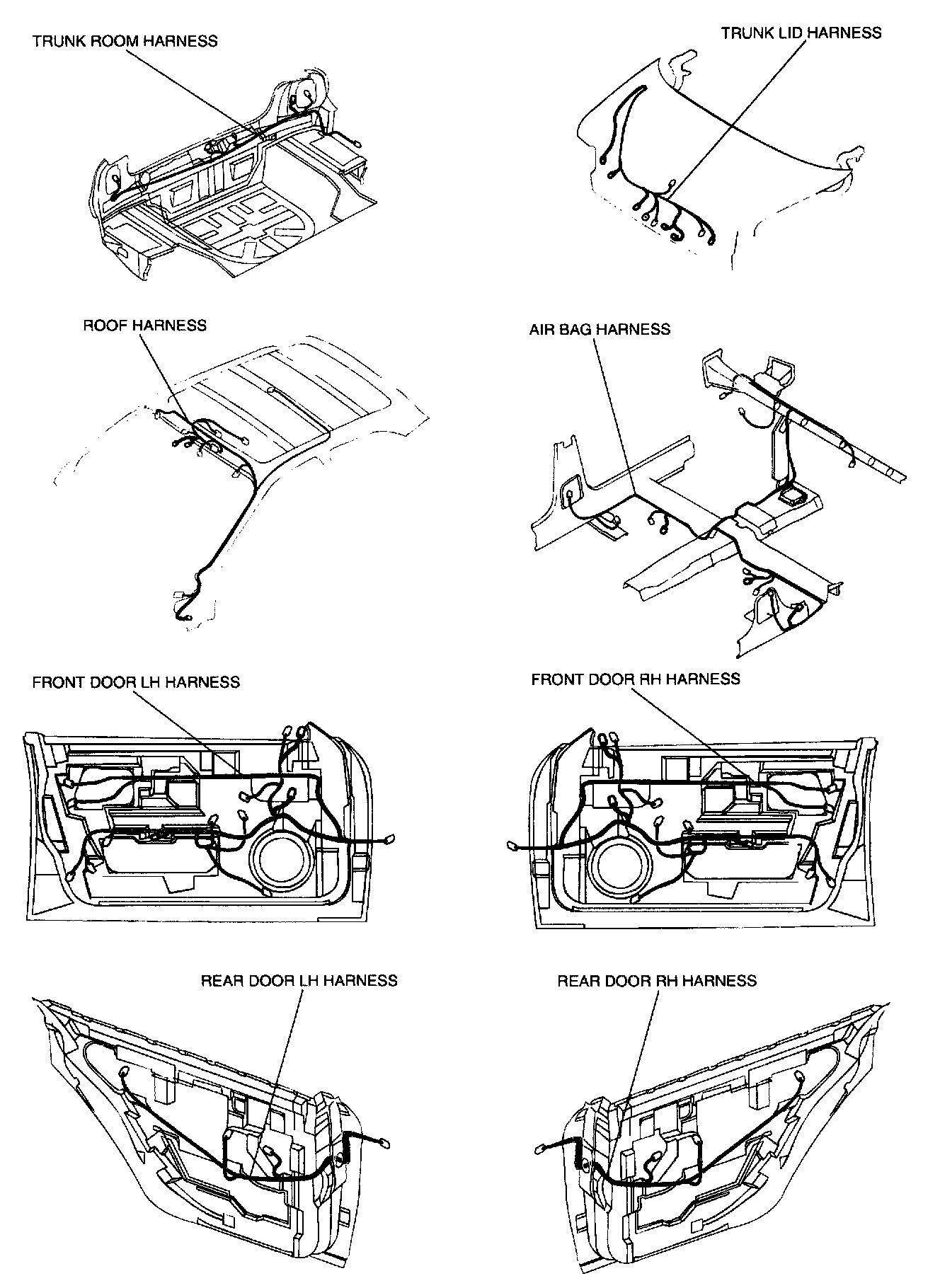 TRUNK ROOM HARNESS

TRUNK LID HARNESS

ROOF HARNESS

AIR BAG HARNESS

FRONT DOOR LH HARNESS

FRONT DOOR RH HARNESS

REAR DOOR LH HARNESS

REAR DOOR RH HARNESS