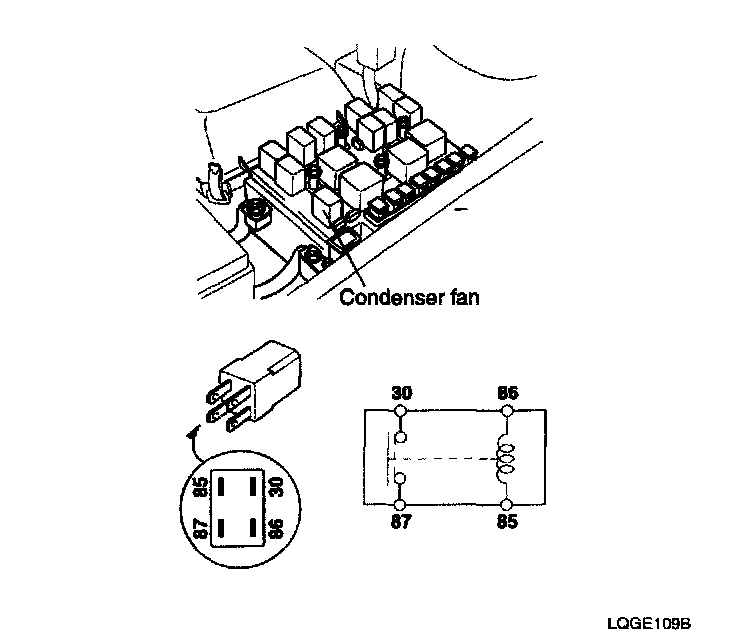 Condenser fan

85
30
87
86

30
86
87
85

LQGE109B