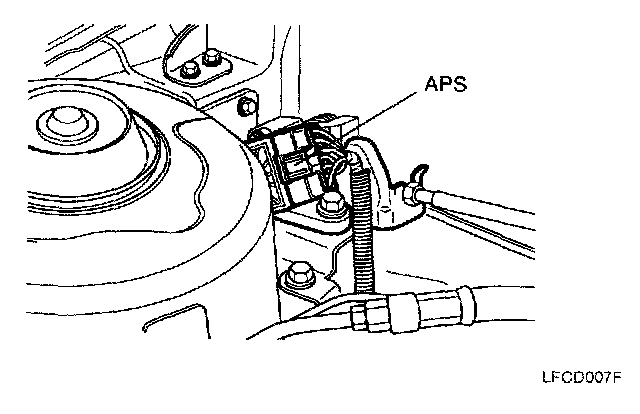 APS

LFCD007F