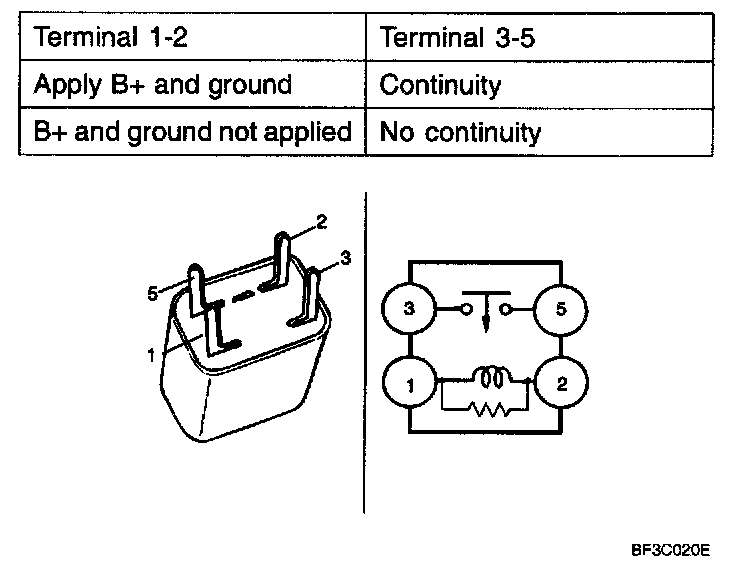 | Terminal 1-2 | Terminal 3-5 |
|---|---|
| Apply B+ and ground | Continuity |
| B+ and ground not applied | No continuity |

2
3
5
1

3
5
1
2

BF3C020E