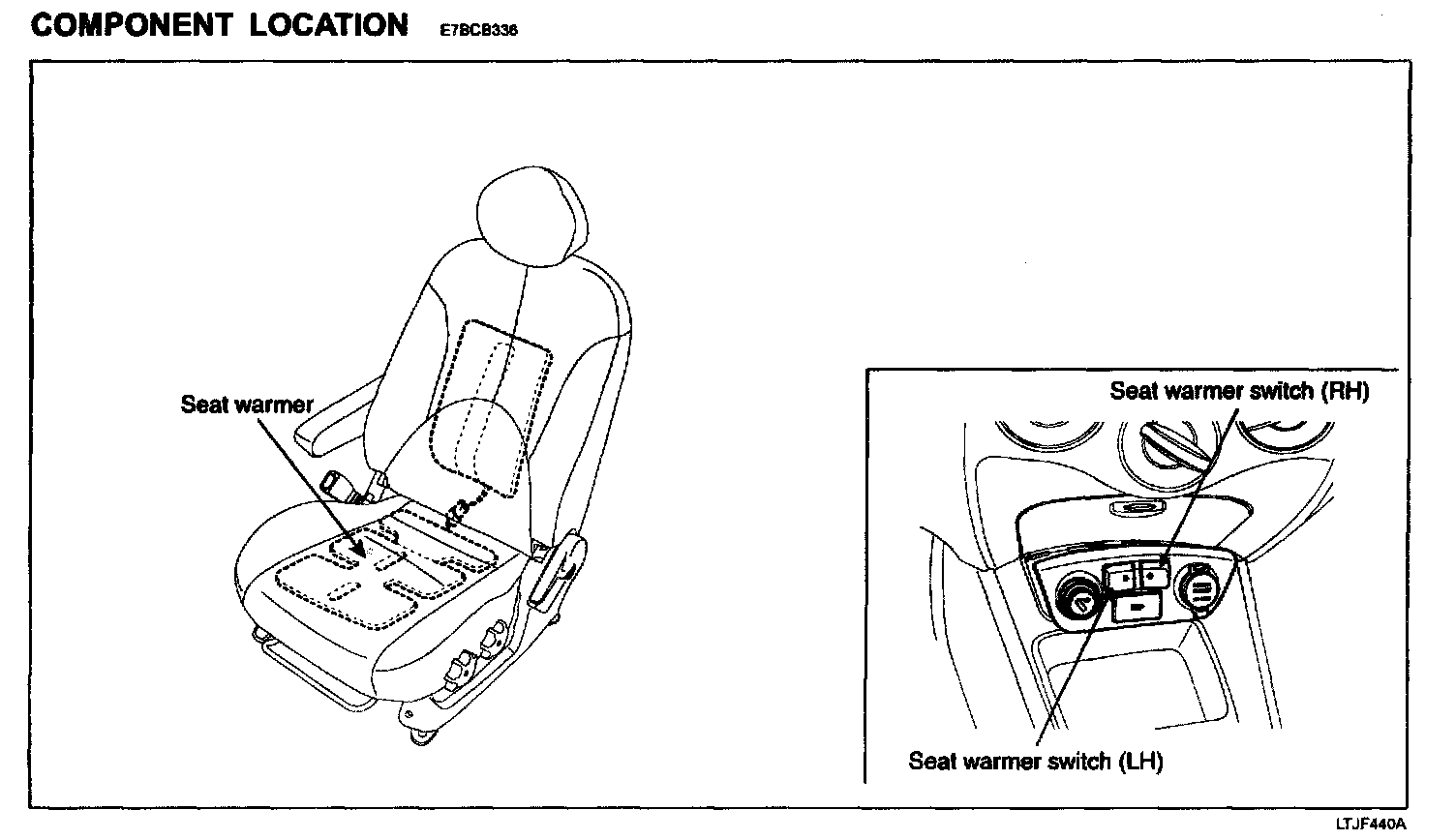 COMPONENT LOCATION E7BCB336

Seat warmer

Seat warmer switch (RH)

Seat warmer switch (LH)

LTJF440A