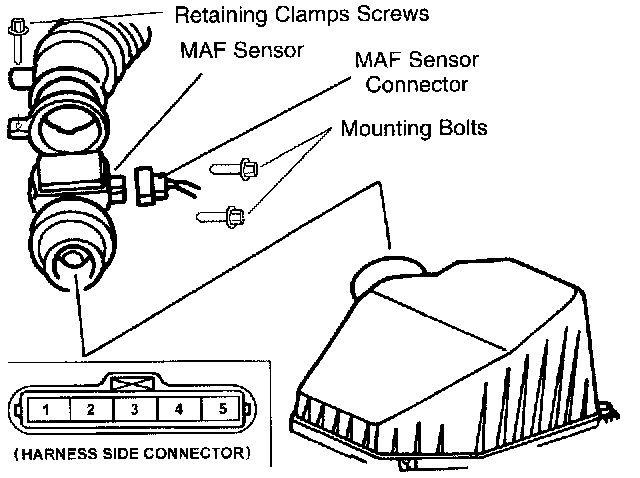 Retaining Clamps Screws
MAF Sensor
MAF Sensor Connector
Mounting Bolts
1 2 3 4 5
(HARNESS SIDE CONNECTOR)