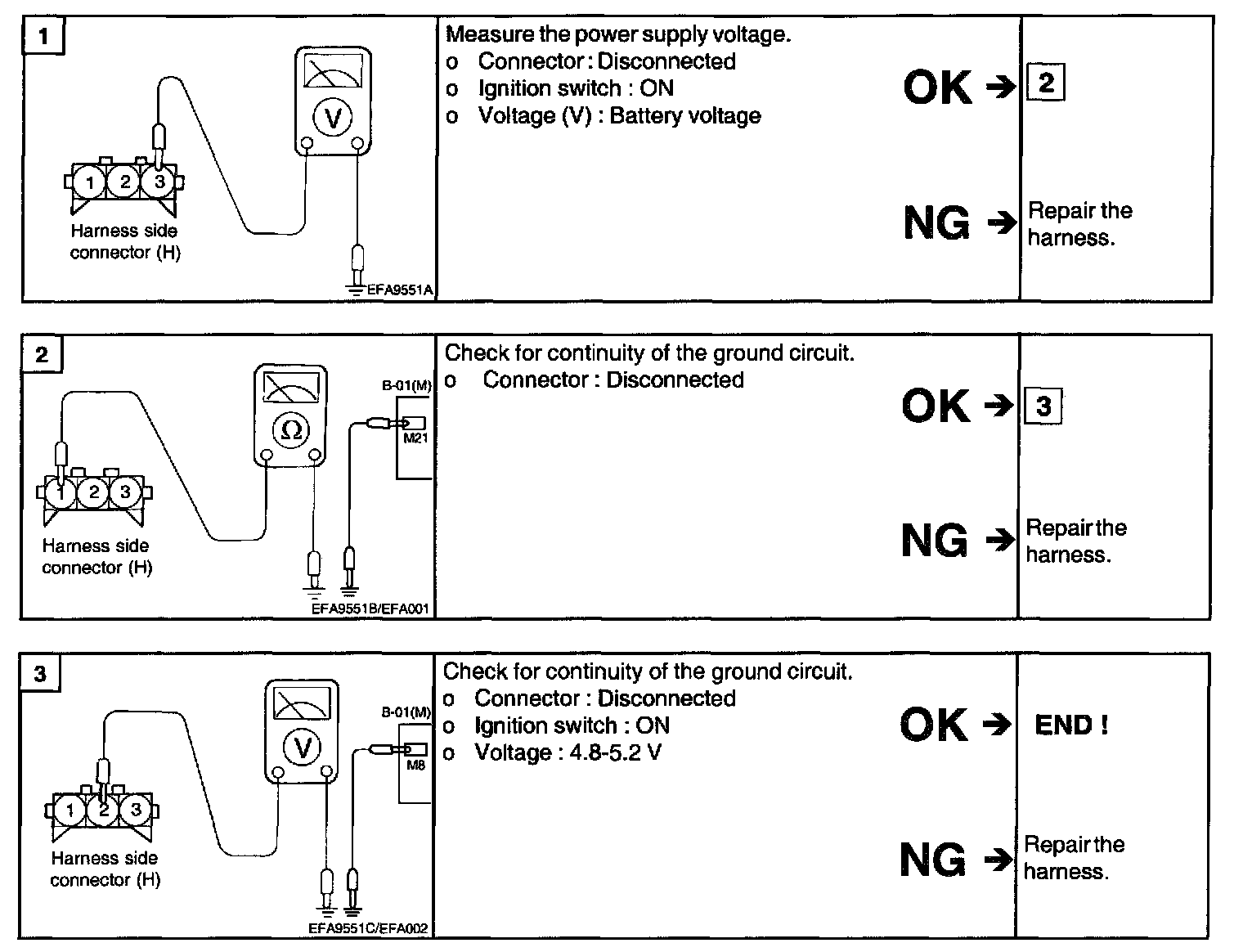 1

V

1 2 3

Harness side connector (H)

EFA9551A

Measure the power supply voltage.
o Connector : Disconnected
o Ignition switch : ON
o Voltage (V) : Battery voltage

OK → 2

NG → Repair the harness.

2

Ω

B-01(M)

M21

1 2 3

Harness side connector (H)

EFA9551B/EFA001

Check for continuity of the ground circuit.
o Connector : Disconnected

OK → 3

NG → Repair the harness.

3

V

B-01(M)

M8

1 2 3

Harness side connector (H)

EFA9551C/EFA002

Check for continuity of the ground circuit.
o Connector : Disconnected
o Ignition switch : ON
o Voltage : 4.8-5.2 V

OK → END !

NG → Repair the harness.