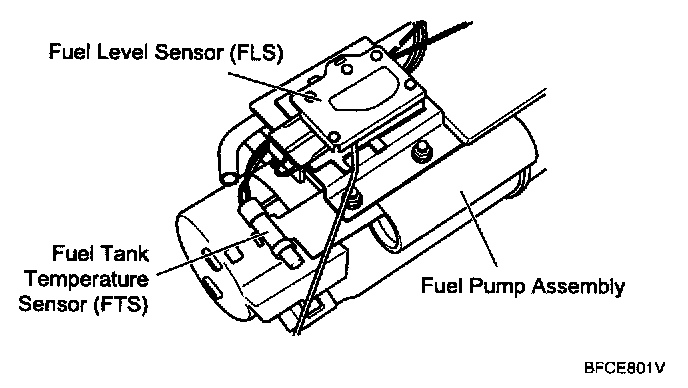 Fuel Level Sensor (FLS)

Fuel Tank Temperature Sensor (FTS)

Fuel Pump Assembly

BFCE801V