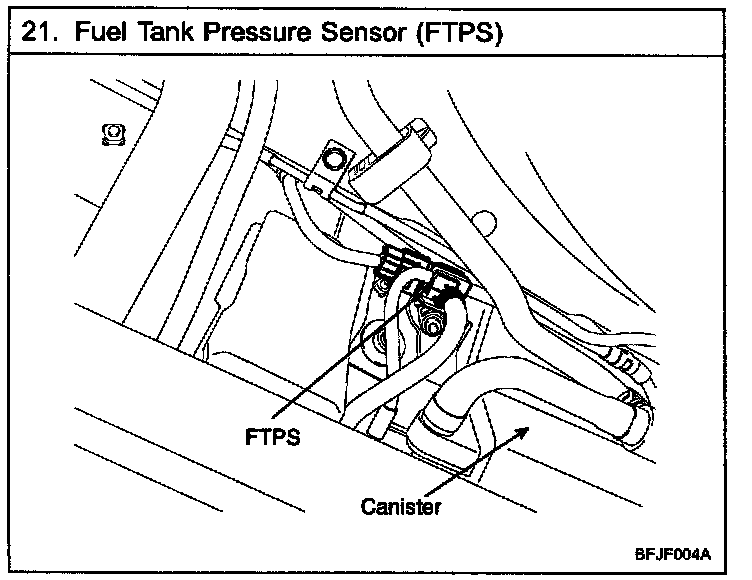 21. Fuel Tank Pressure Sensor (FTPS)

FTPS

Canister

BFJF004A