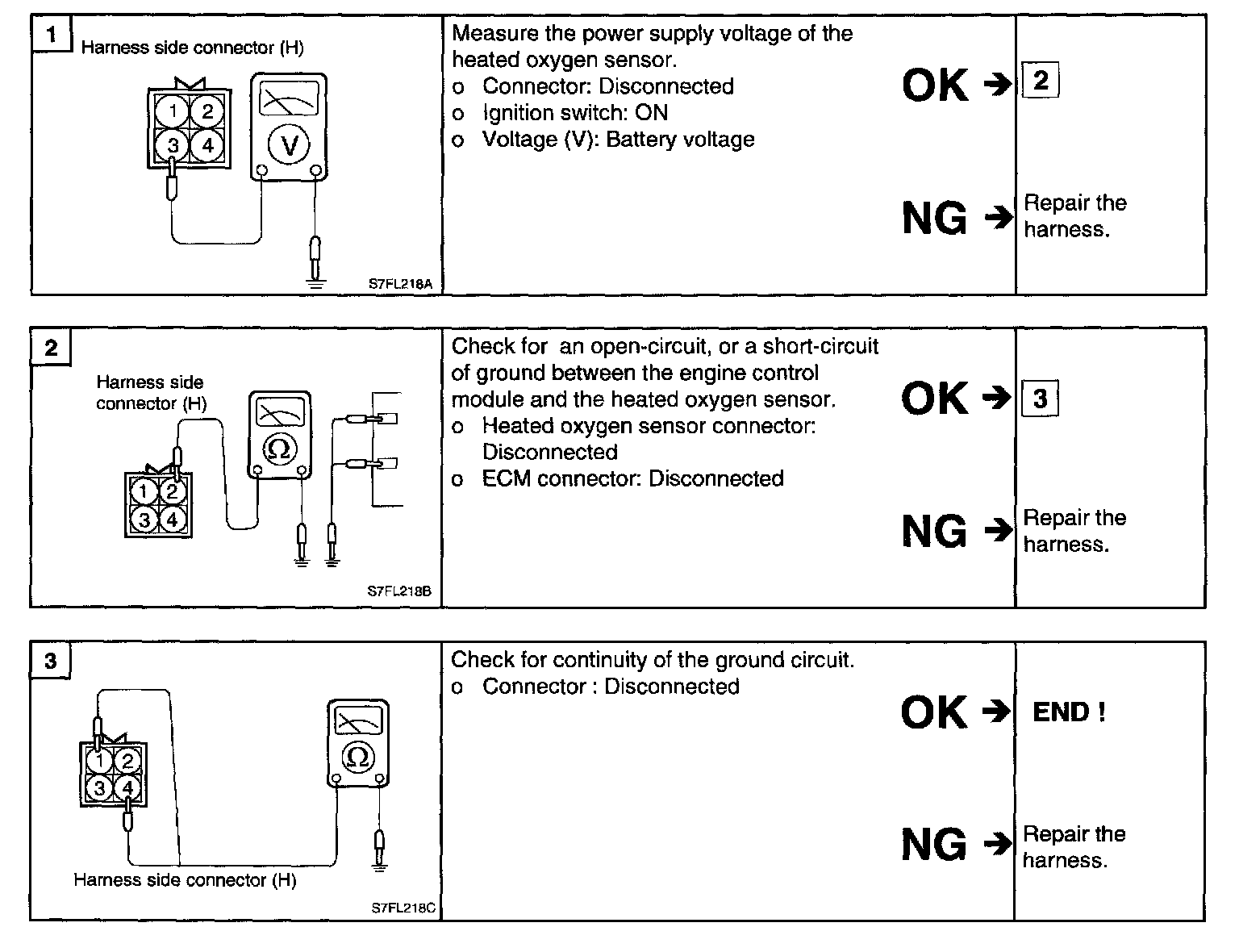 1
Harness side connector (H)

1 2
3 4

V

S7FL218A

Measure the power supply voltage of the heated oxygen sensor.
o Connector: Disconnected
o Ignition switch: ON
o Voltage (V): Battery voltage

OK → 2

NG → Repair the harness.

2
Harness side connector (H)

1 2
3 4

Ω

S7FL218B

Check for an open-circuit, or a short-circuit of ground between the engine control module and the heated oxygen sensor.
o Heated oxygen sensor connector: Disconnected
o ECM connector: Disconnected

OK → 3

NG → Repair the harness.

3

1 2
3 4

Ω

Harness side connector (H)

S7FL218C

Check for continuity of the ground circuit.
o Connector : Disconnected

OK → END !

NG → Repair the harness.