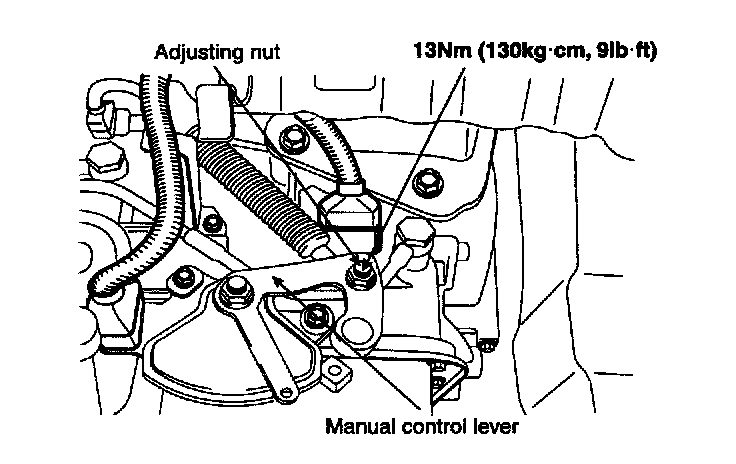 Adjusting nut

13Nm (130kg·cm, 9lb·ft)

Manual control lever