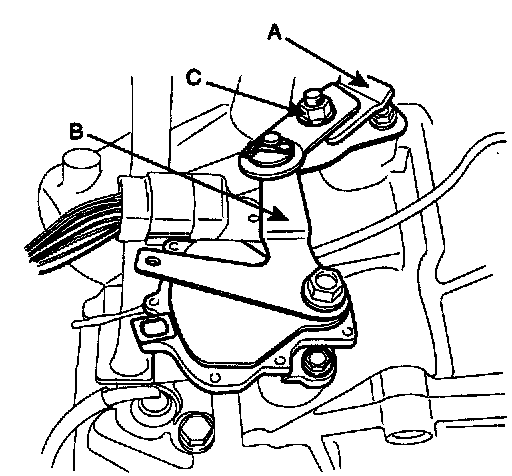 A
C
B