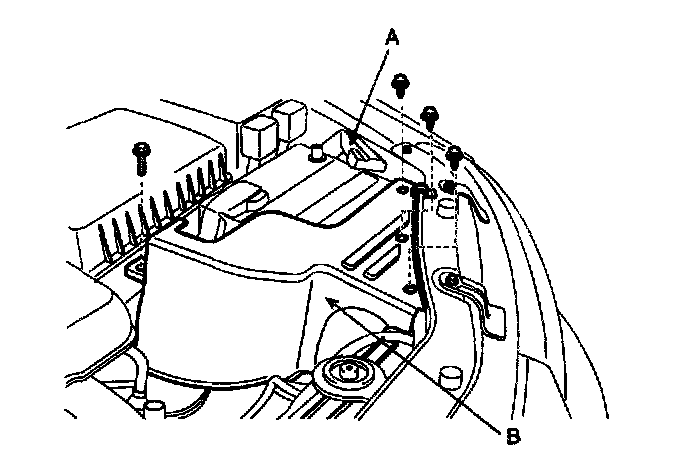 A

B