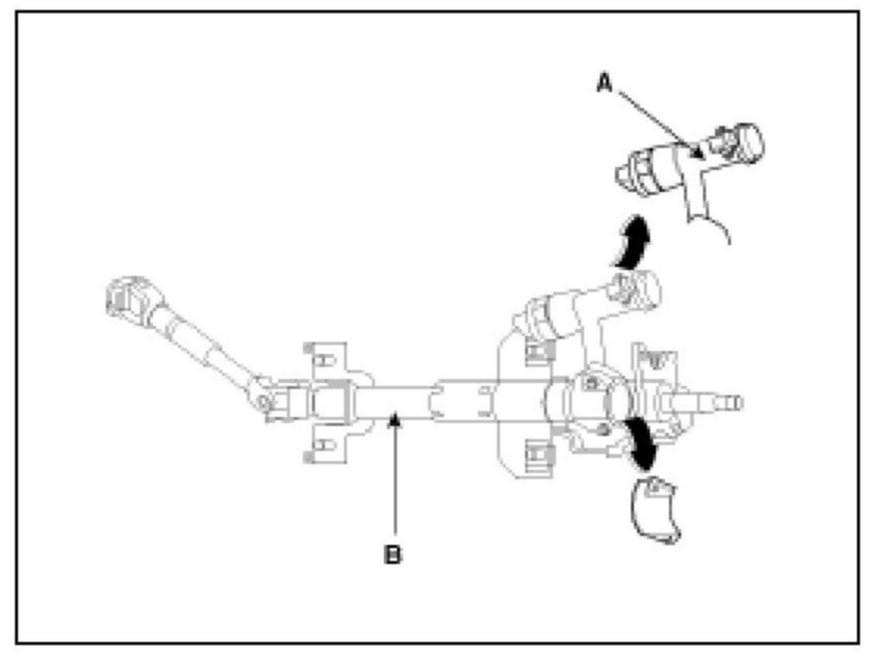 A

B