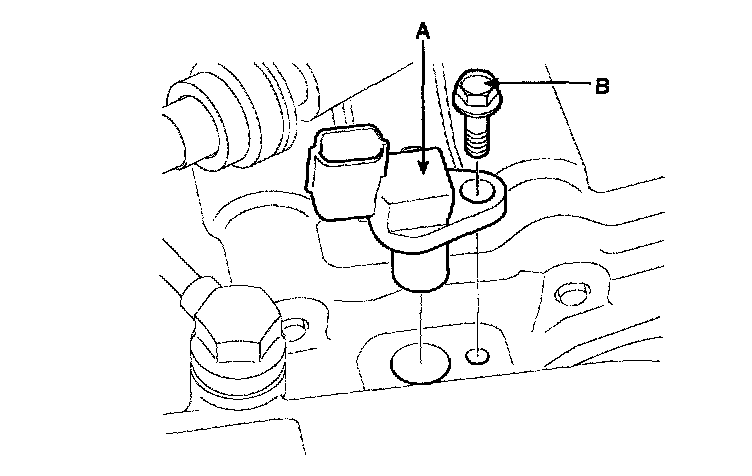 A
B