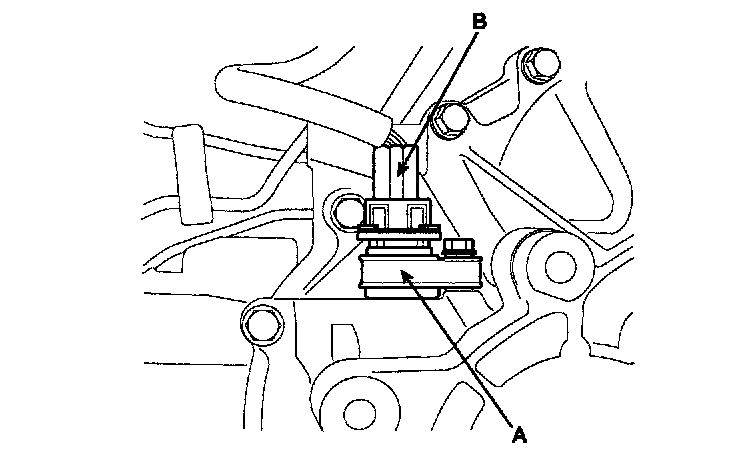 B

A