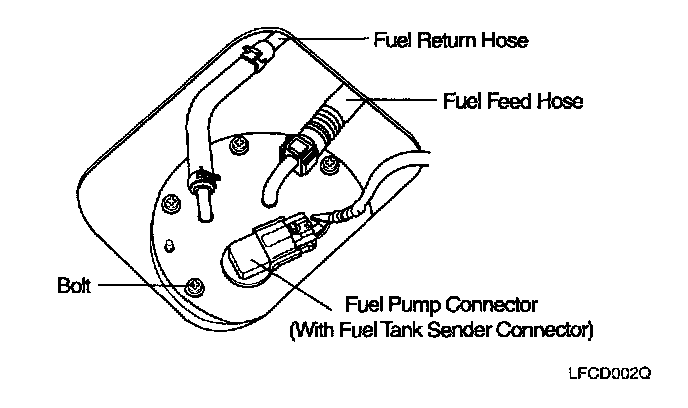 Fuel Return Hose

Fuel Feed Hose

Bolt

Fuel Pump Connector
(With Fuel Tank Sender Connector)

LFCD002Q