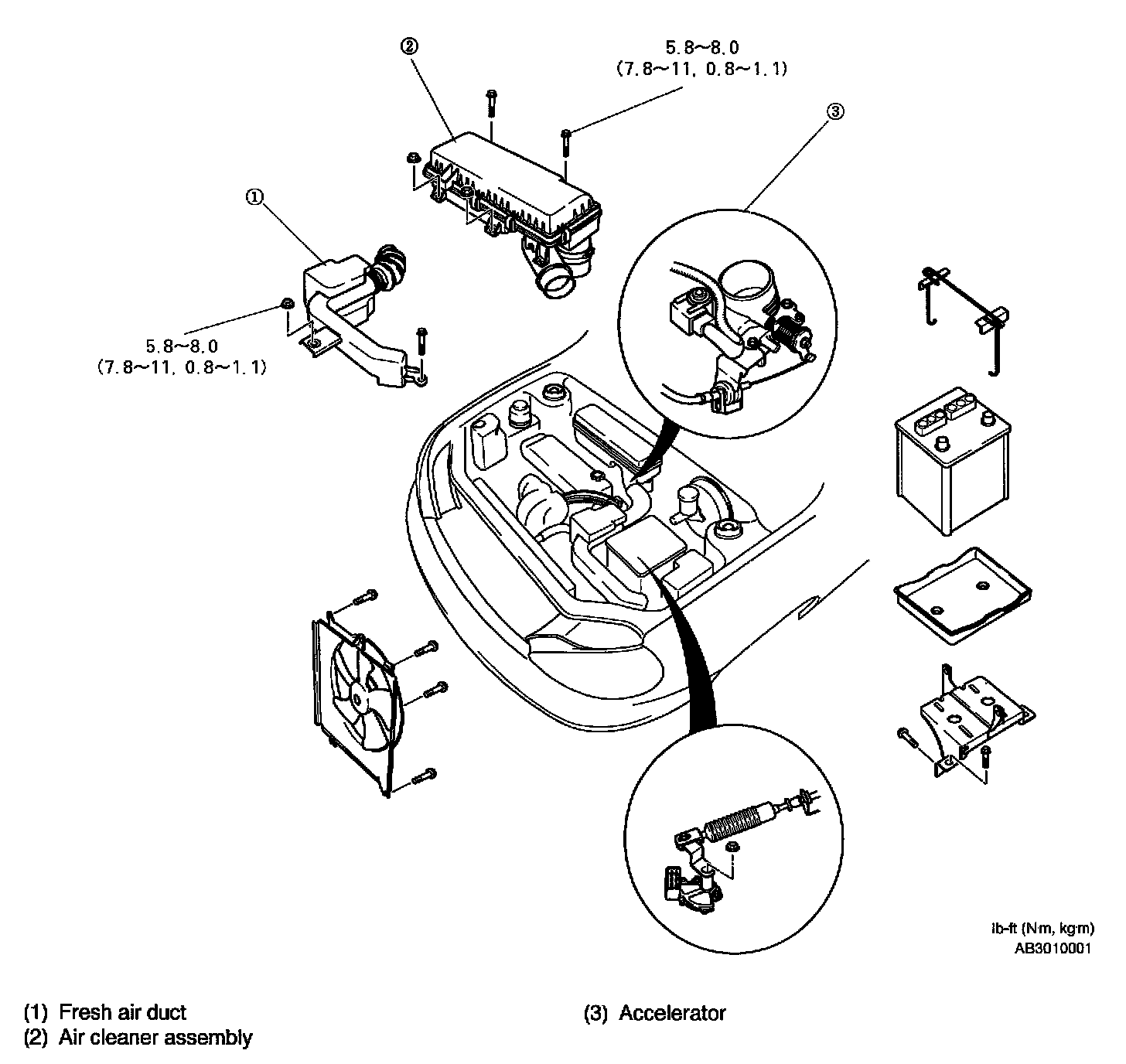 ②

5.8~8.0
(7.8~11, 0.8~1.1)

③

①

5.8~8.0
(7.8~11, 0.8~1.1)

lb-ft (N·m, kg·m)
AB3010001

(1) Fresh air duct
(2) Air cleaner assembly

(3) Accelerator