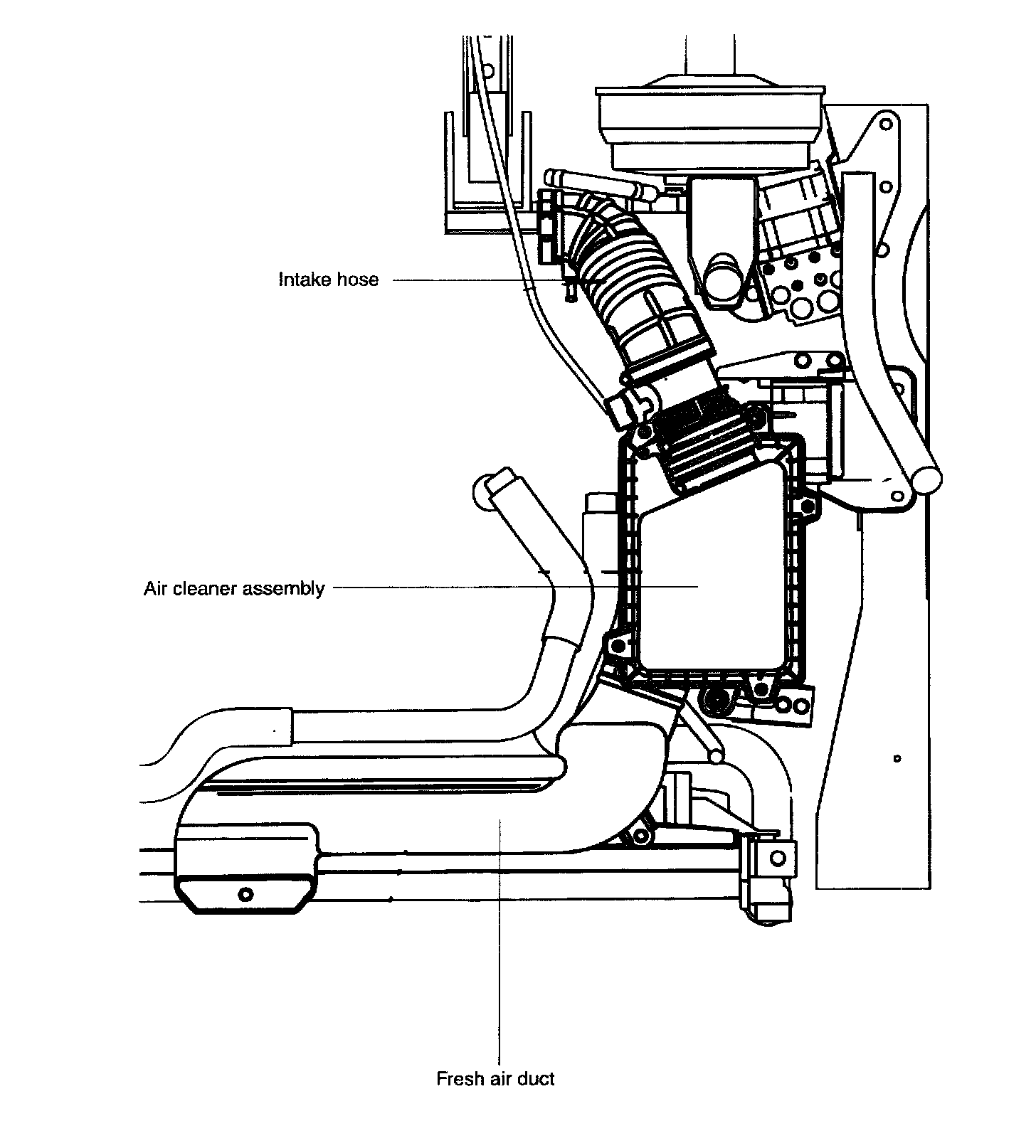 Intake hose

Air cleaner assembly

Fresh air duct