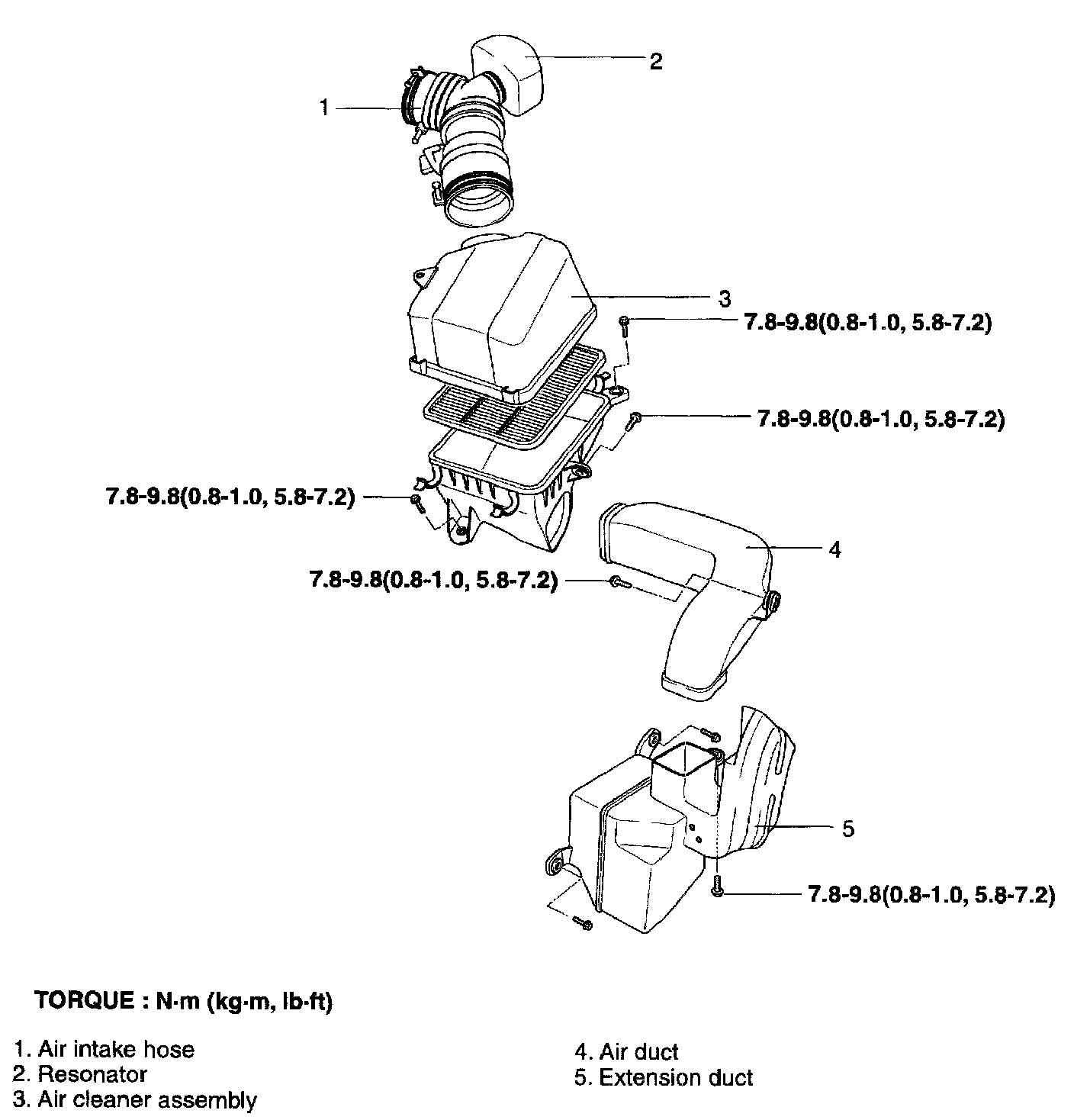 2

1

3

7.8-9.8(0.8-1.0, 5.8-7.2)

7.8-9.8(0.8-1.0, 5.8-7.2)

7.8-9.8(0.8-1.0, 5.8-7.2)

4

7.8-9.8(0.8-1.0, 5.8-7.2)

5

7.8-9.8(0.8-1.0, 5.8-7.2)

TORQUE : N·m (kg·m, lb·ft)

1. Air intake hose
2. Resonator
3. Air cleaner assembly

4. Air duct
5. Extension duct