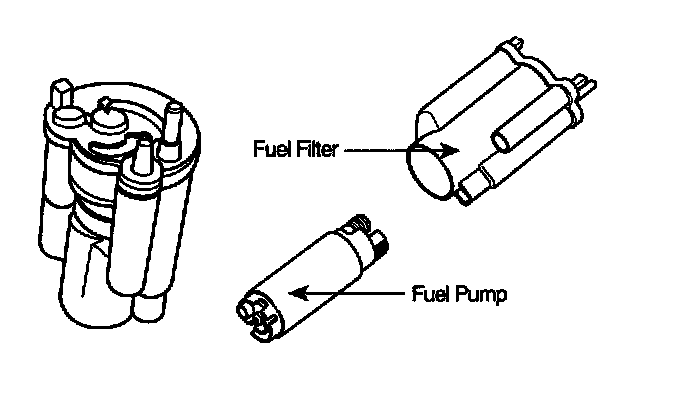 Fuel Filter

Fuel Pump