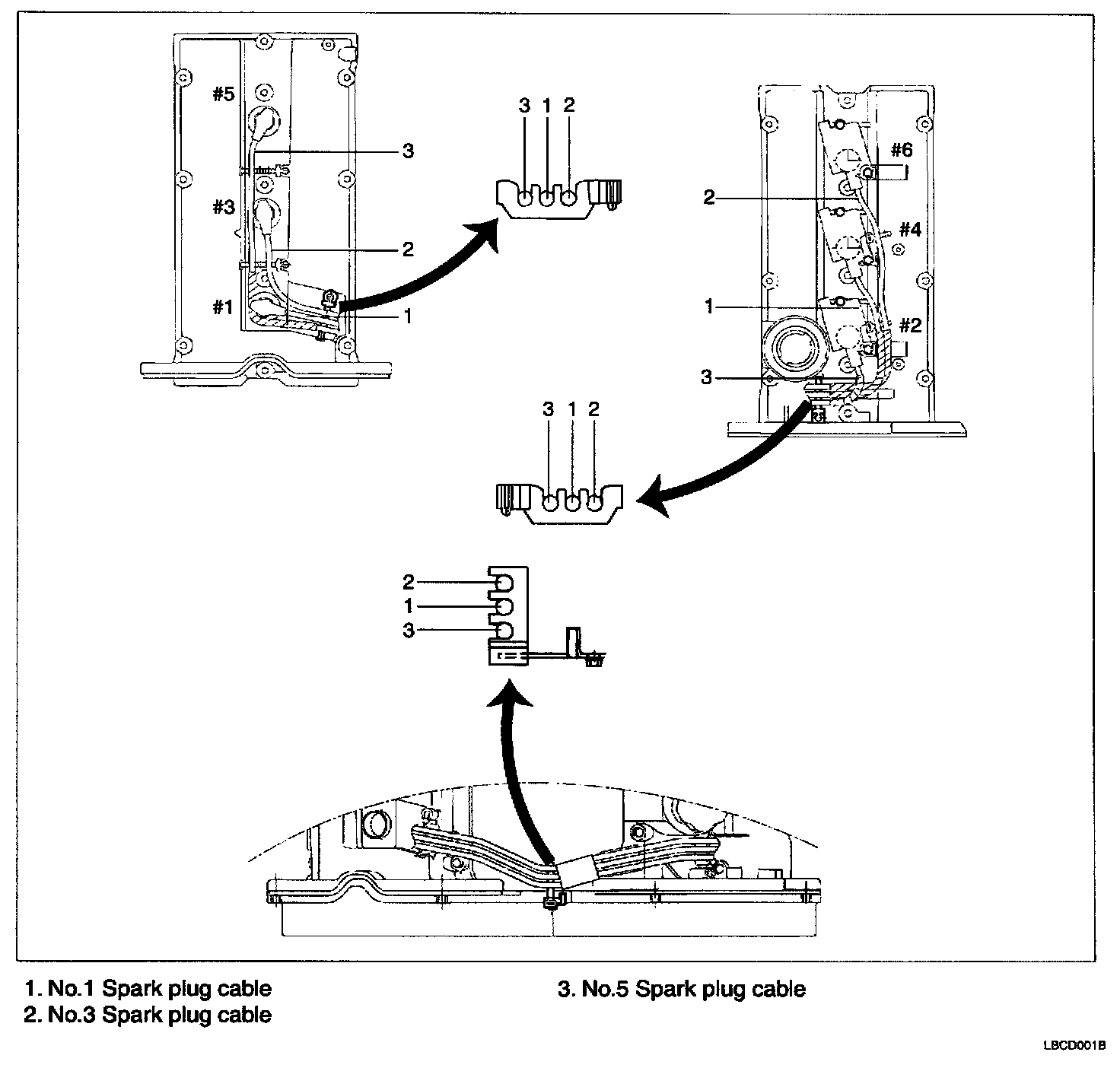 #5
3
#3
2
#1
1

3 1 2

#6
2
#4
1
#2
3

3 1 2

2
1
3

1. No.1 Spark plug cable
2. No.3 Spark plug cable
3. No.5 Spark plug cable

LBCD001B