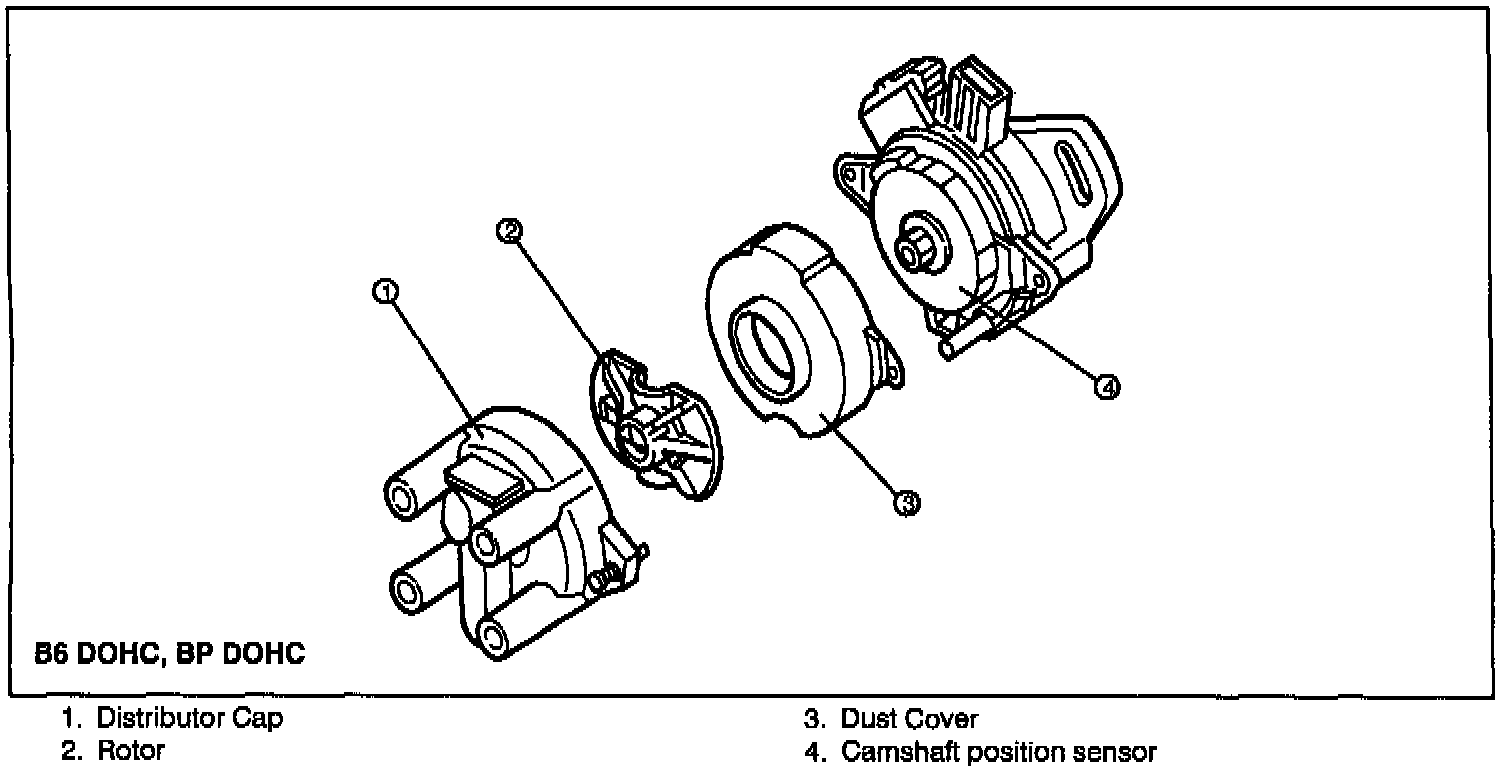 2

1

4

3

B6 DOHC, BP DOHC

1. Distributor Cap
2. Rotor

3. Dust Cover
4. Camshaft position sensor