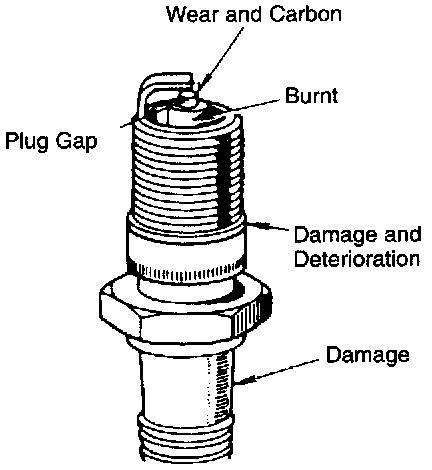 Wear and Carbon

Burnt

Plug Gap

Damage and Deterioration

Damage