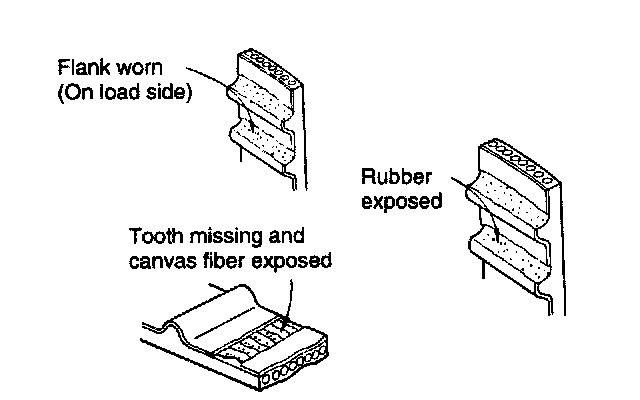 Flank worn
(On load side)

Rubber
exposed

Tooth missing and
canvas fiber exposed