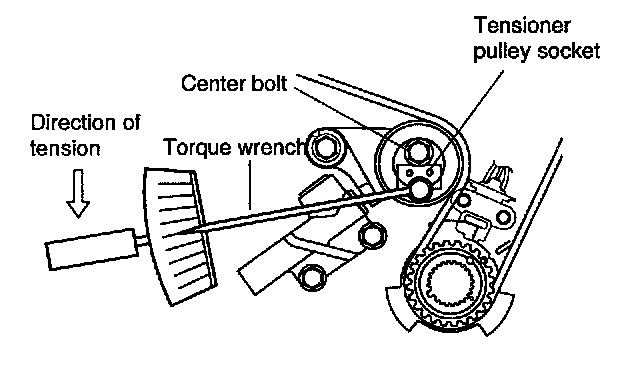 Tensioner pulley socket

Center bolt

Direction of tension

Torque wrench