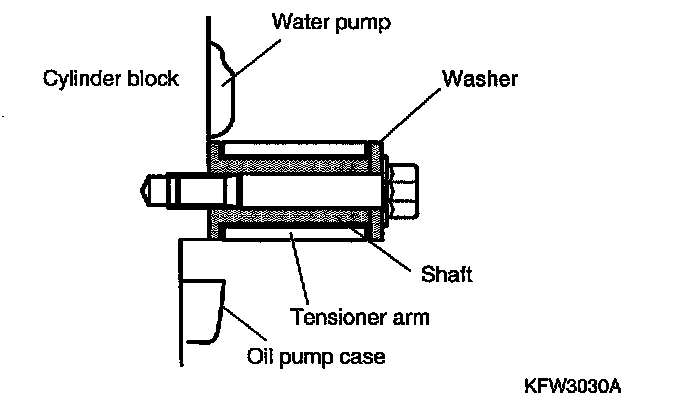 Water pump
Cylinder block
Washer
Shaft
Tensioner arm
Oil pump case
KFW3030A