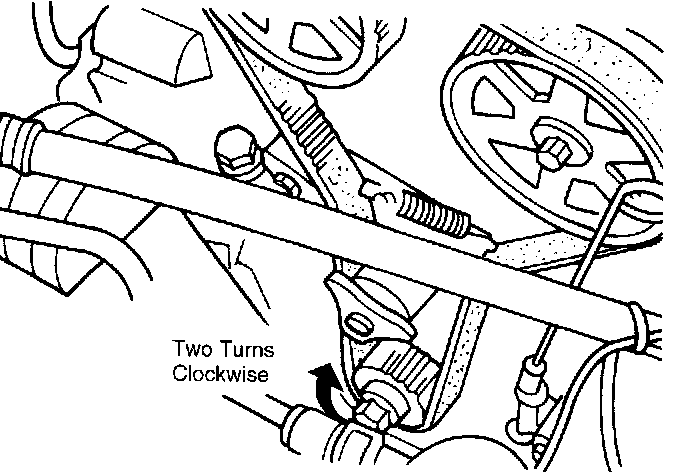 Two Turns
Clockwise