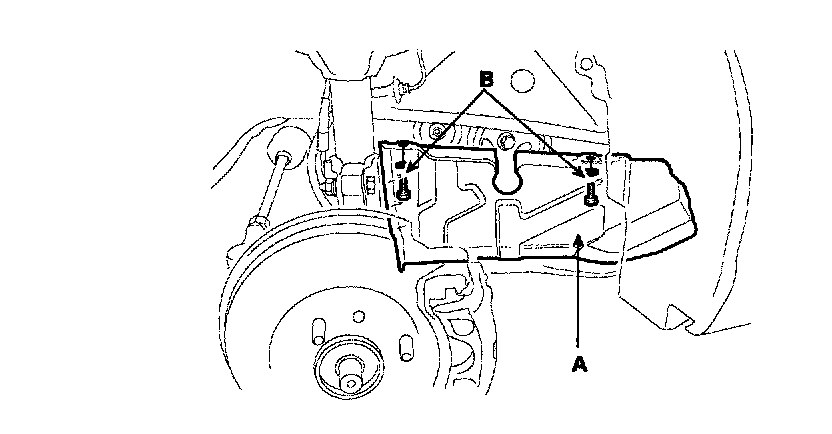 B
A