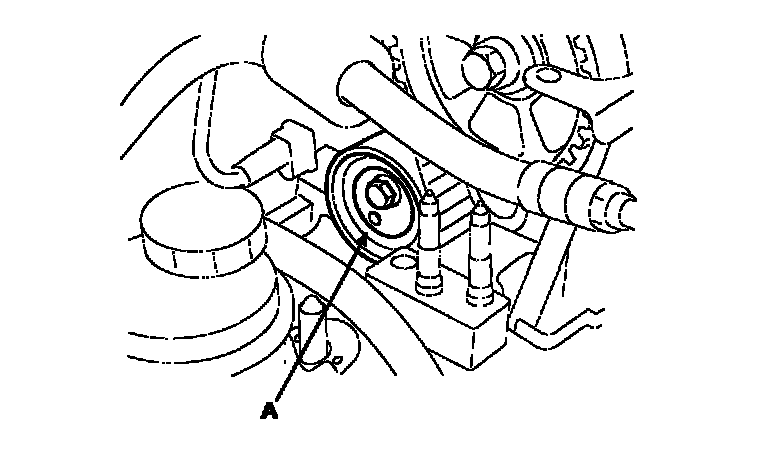 A