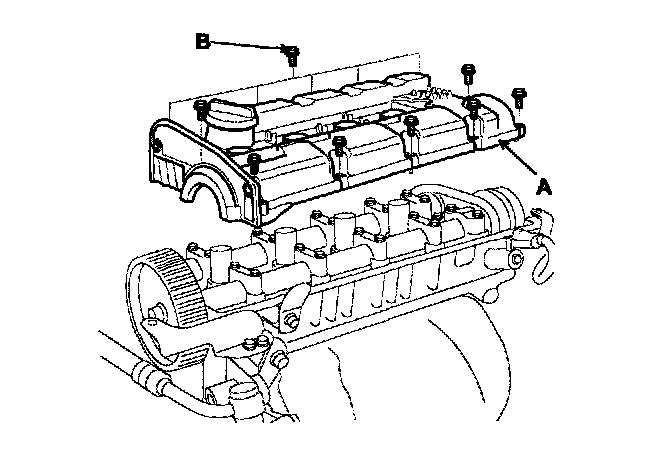 B

A