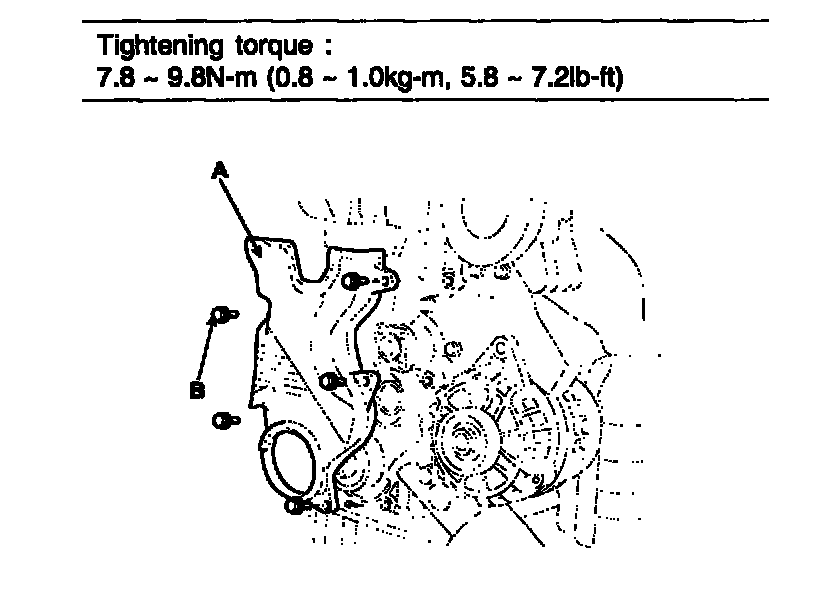 Tightening torque :
7.8 ~ 9.8N-m (0.8 ~ 1.0kg-m, 5.8 ~ 7.2lb-ft)

A

B