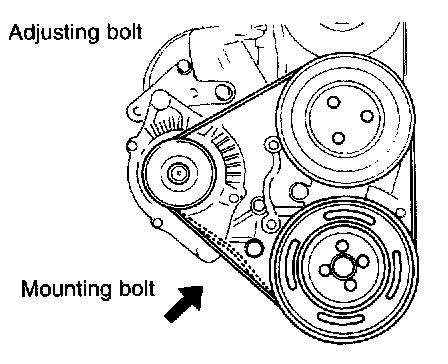 Adjusting bolt

Mounting bolt