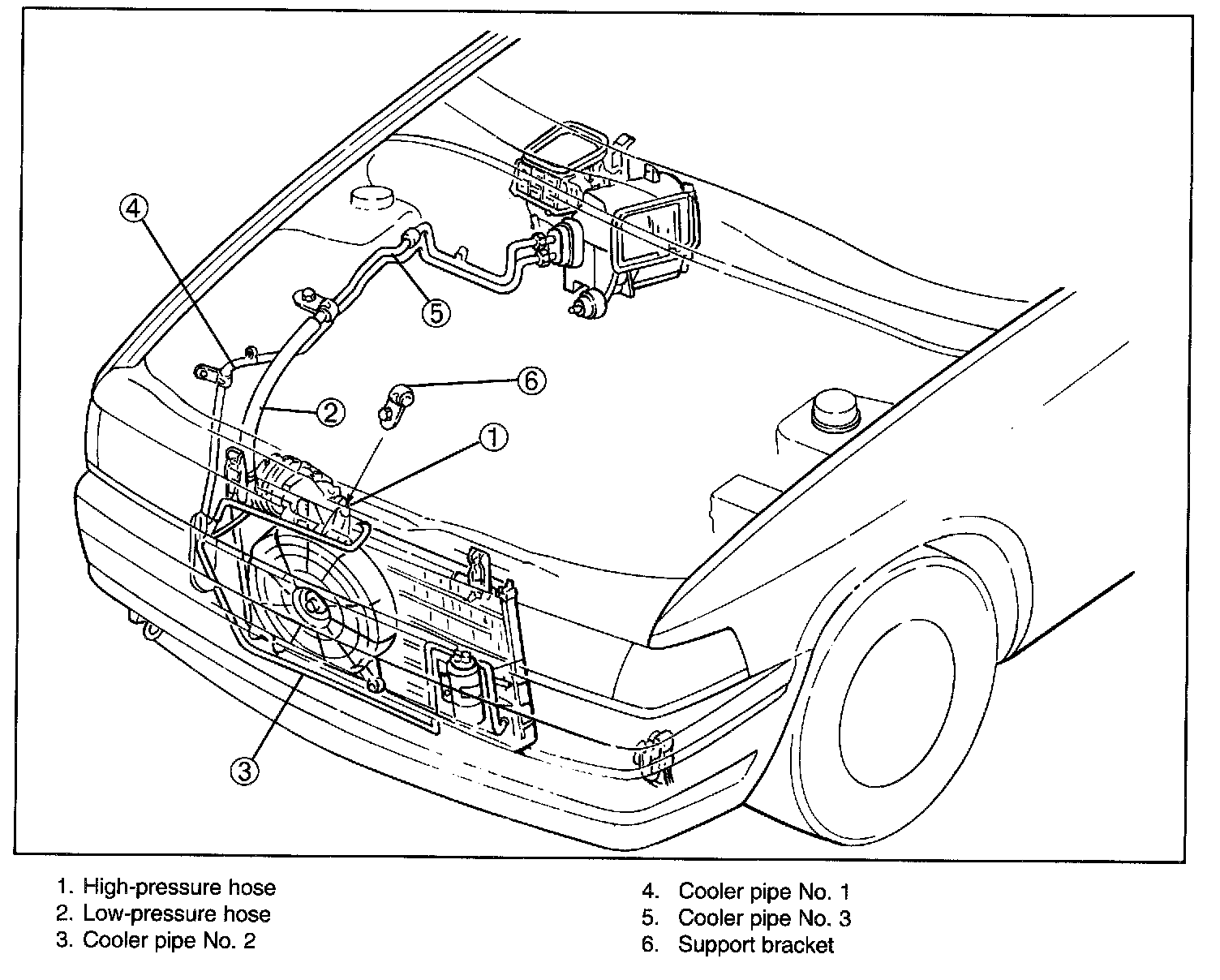 4

5

6

2

1

3

1. High-pressure hose
2. Low-pressure hose
3. Cooler pipe No. 2

4. Cooler pipe No. 1
5. Cooler pipe No. 3
6. Support bracket