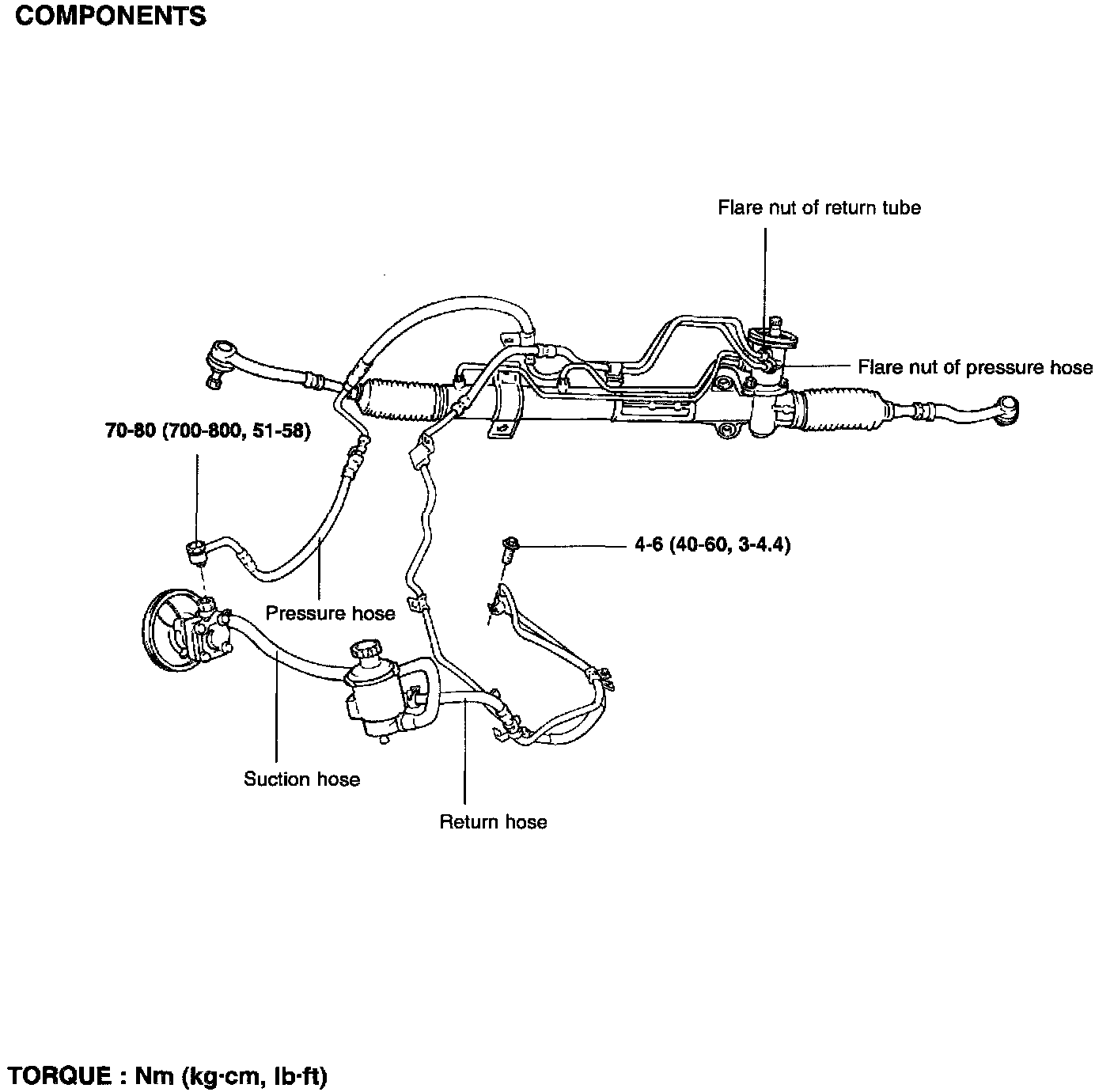 COMPONENTS

Flare nut of return tube

Flare nut of pressure hose

70-80 (700-800, 51-58)

4-6 (40-60, 3-4.4)

Pressure hose

Suction hose

Return hose

TORQUE : Nm (kg·cm, lb·ft)