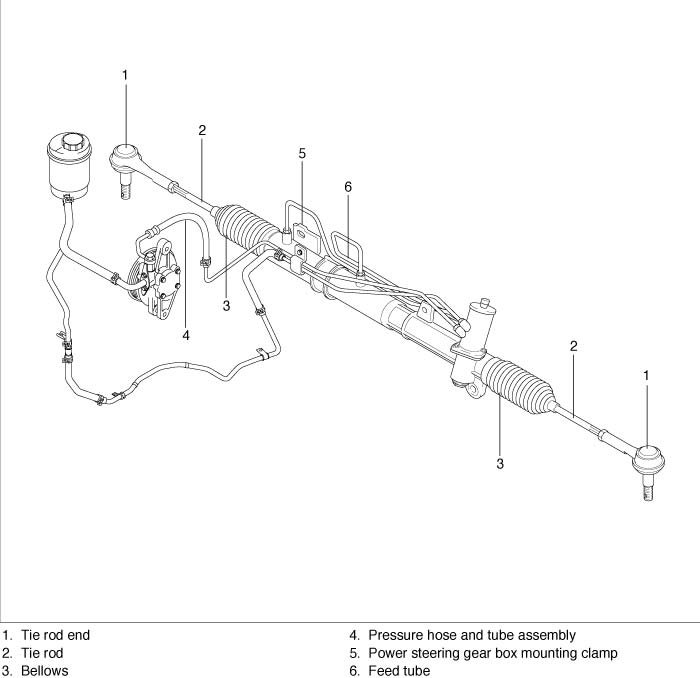 1
2
5
6
3
4
2
1
3

1. Tie rod end
2. Tie rod
3. Bellows

4. Pressure hose and tube assembly
5. Power steering gear box mounting clamp
6. Feed tube