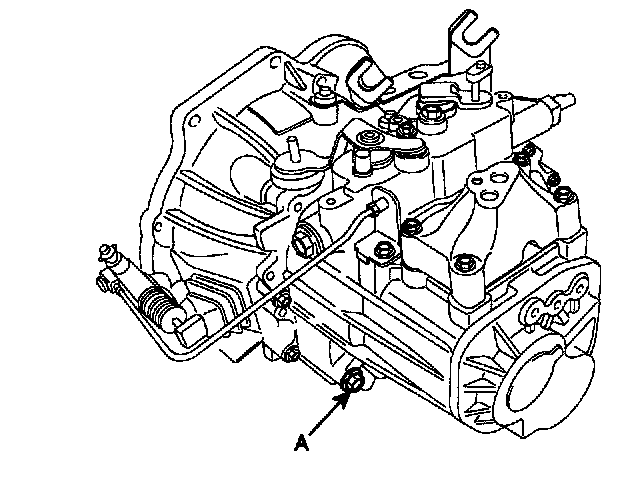 A