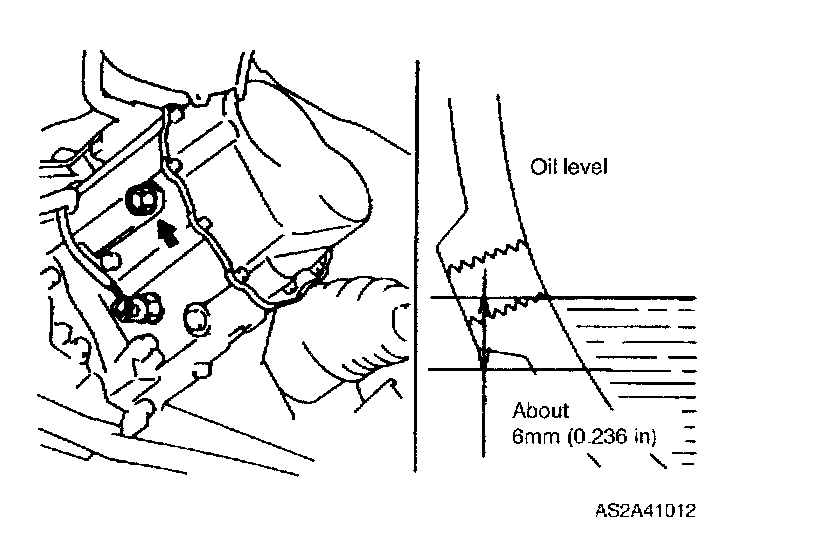 Oil level

About
6mm (0.236 in)

AS2A41012