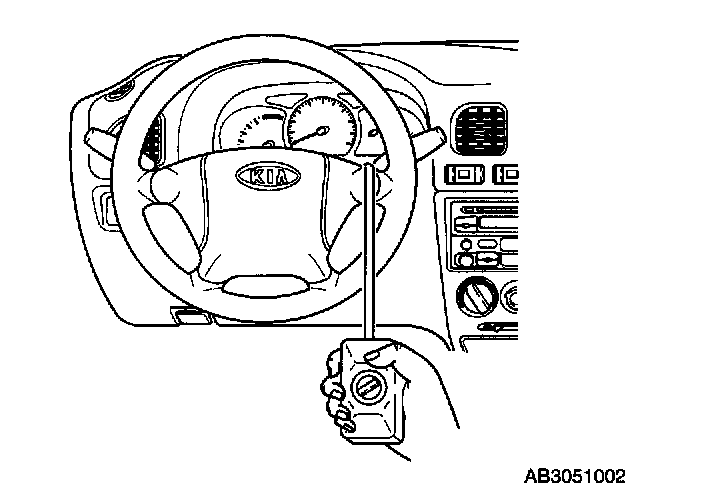 KIA

AB3051002