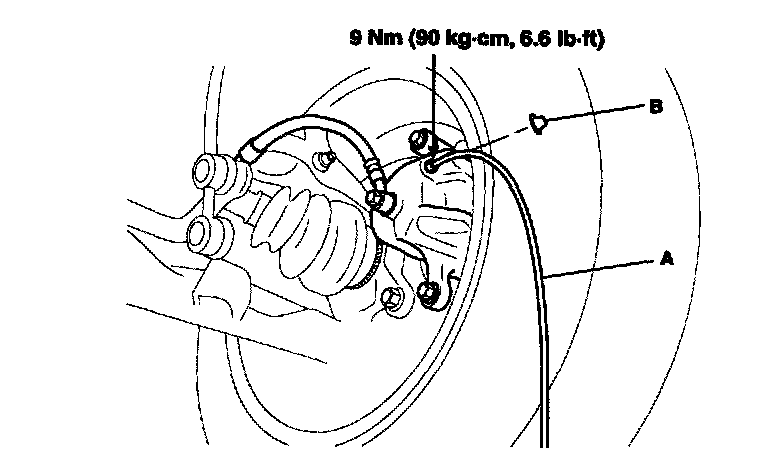 9 Nm (90 kg·cm, 6.6 lb·ft)

B

A