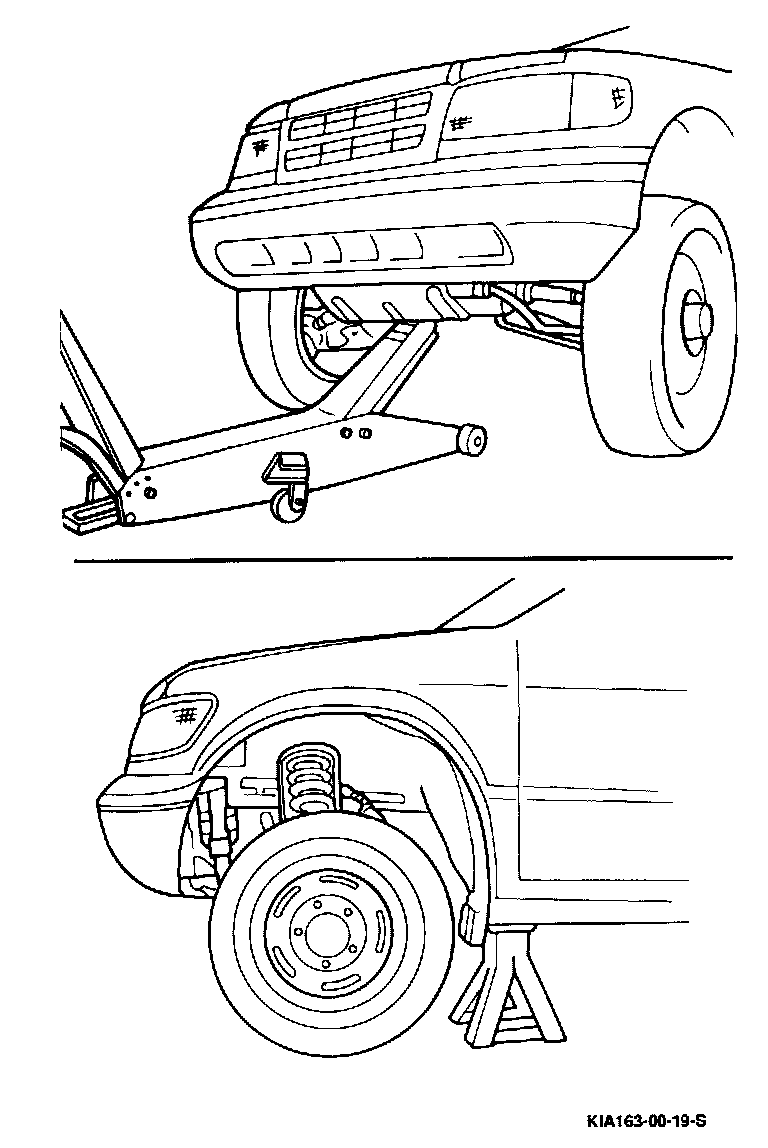 KIA163-00-19-S