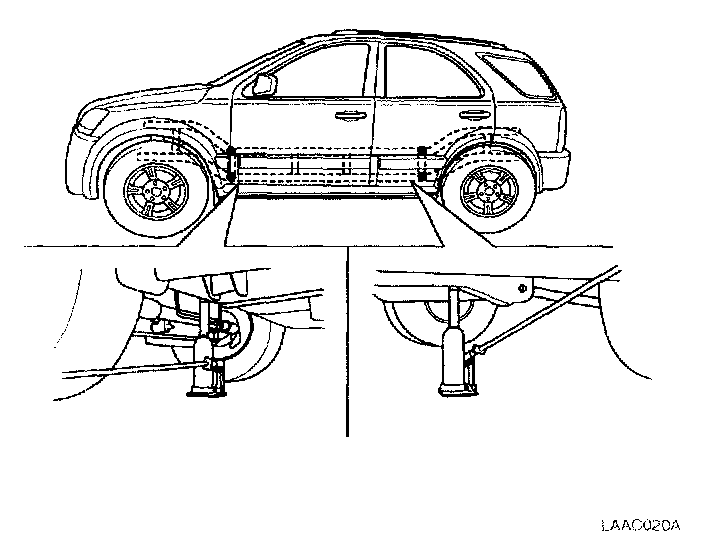 LAAC020A