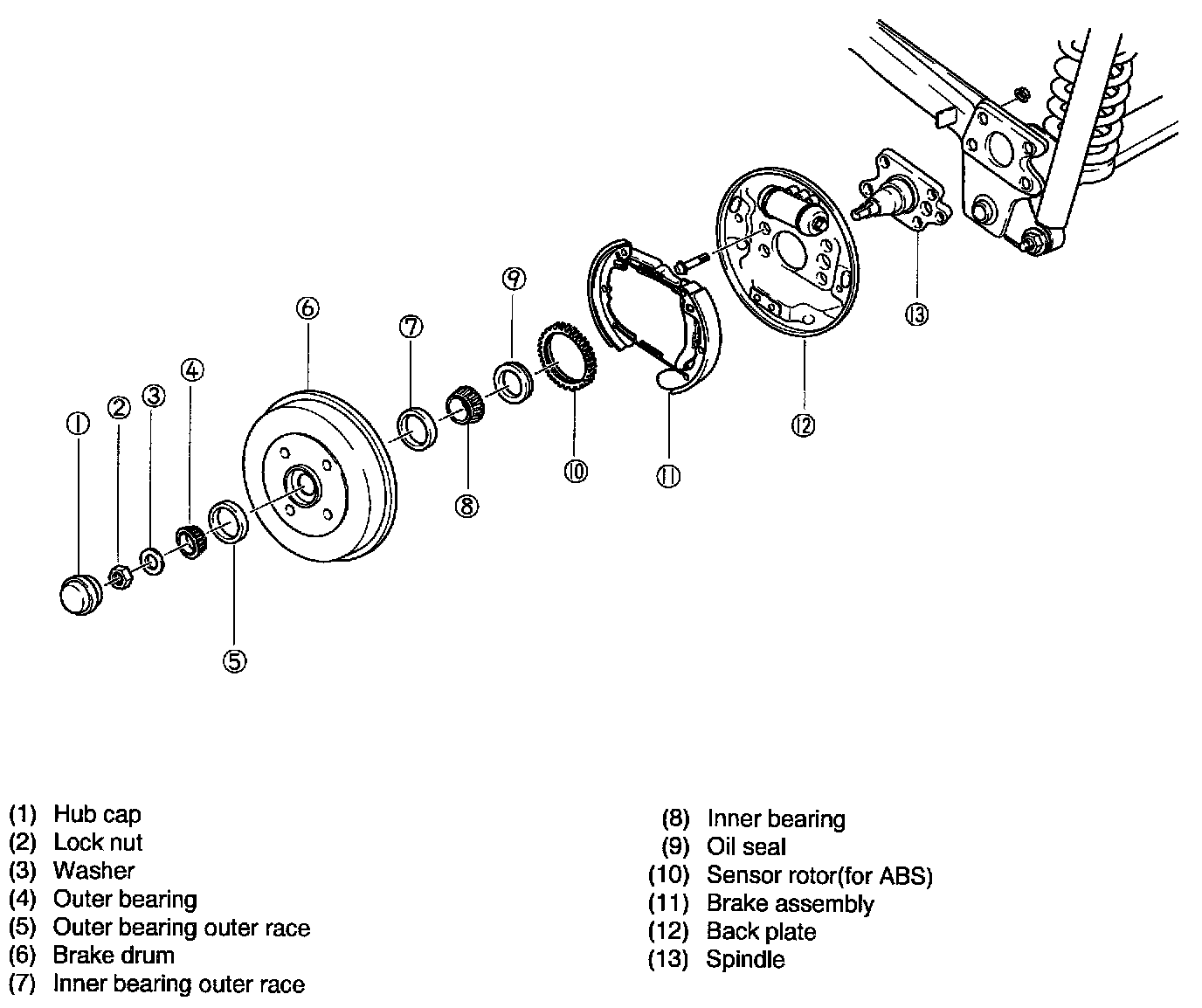 ①
②
③
④
⑤
⑥
⑦
⑧
⑨
⑩
⑪
⑫
⑬

(1) Hub cap
(2) Lock nut
(3) Washer
(4) Outer bearing
(5) Outer bearing outer race
(6) Brake drum
(7) Inner bearing outer race

(8) Inner bearing
(9) Oil seal
(10) Sensor rotor(for ABS)
(11) Brake assembly
(12) Back plate
(13) Spindle