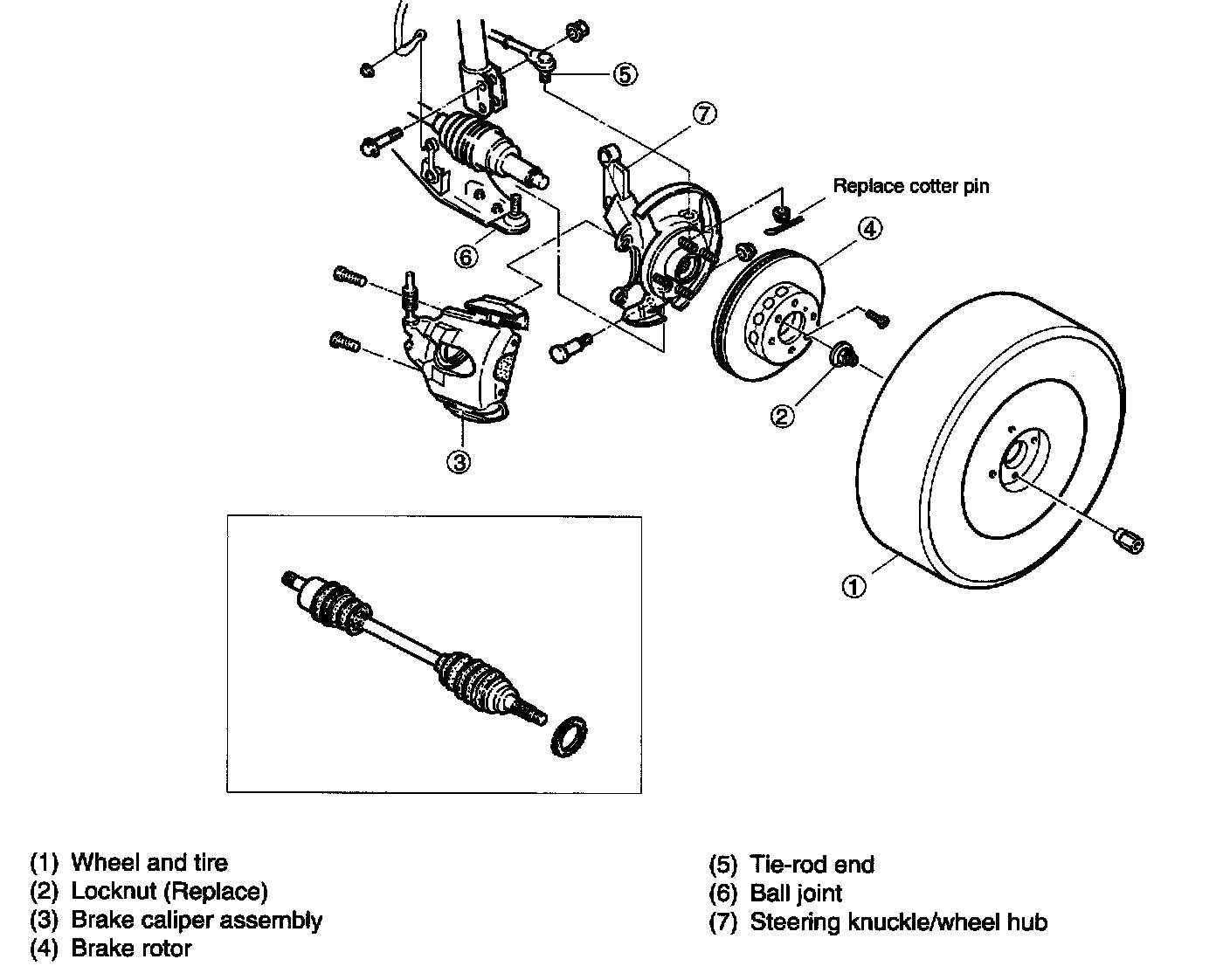 5
7
Replace cotter pin
4
6
2
3
1

(1) Wheel and tire
(2) Locknut (Replace)
(3) Brake caliper assembly
(4) Brake rotor

(5) Tie-rod end
(6) Ball joint
(7) Steering knuckle/wheel hub