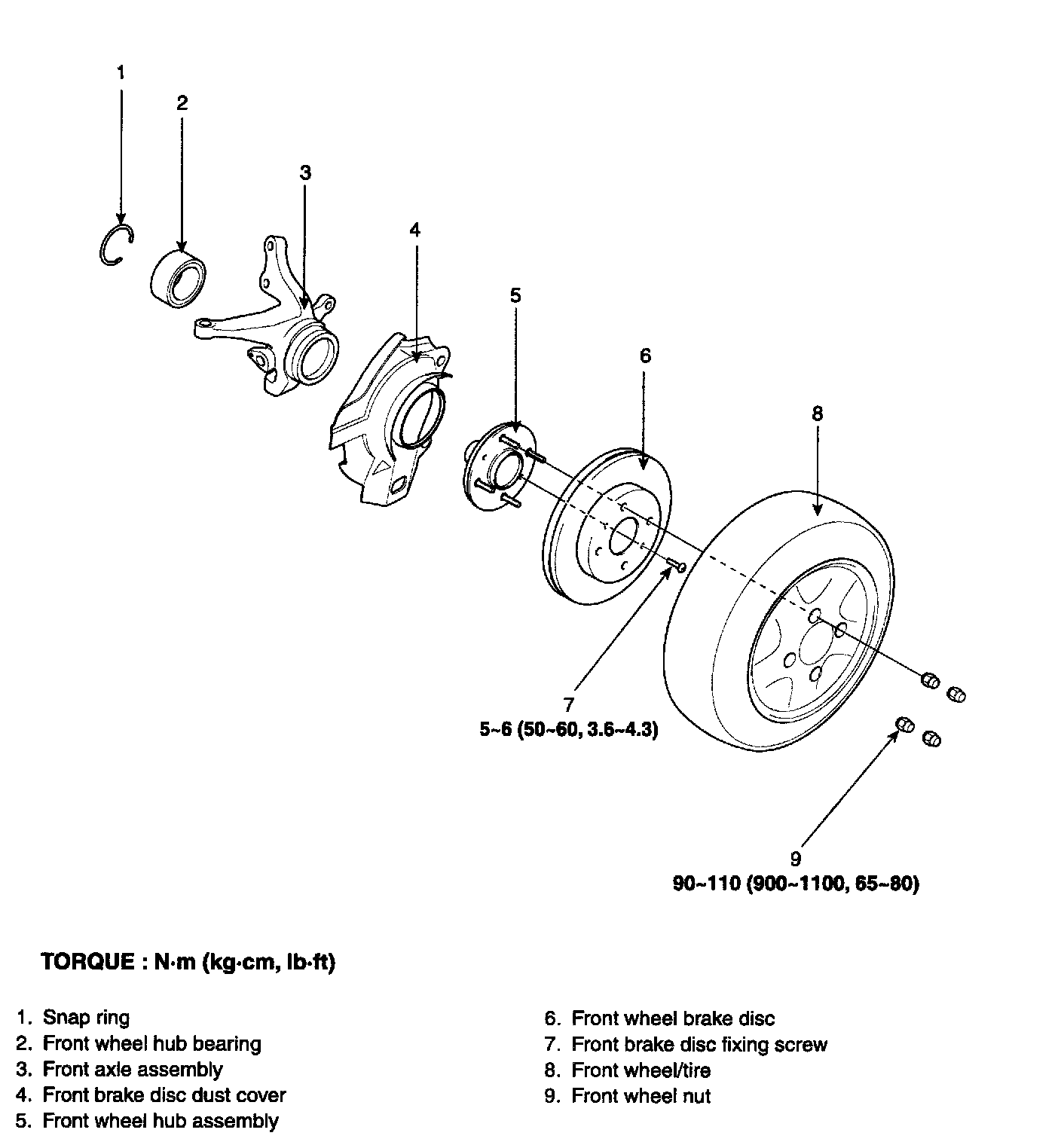 1

2

3

4

5

6

8

7
5~6 (50~60, 3.6~4.3)

9
90~110 (900~1100, 65~80)

TORQUE : N·m (kg·cm, lb·ft)

1. Snap ring
2. Front wheel hub bearing
3. Front axle assembly
4. Front brake disc dust cover
5. Front wheel hub assembly

6. Front wheel brake disc
7. Front brake disc fixing screw
8. Front wheel/tire
9. Front wheel nut