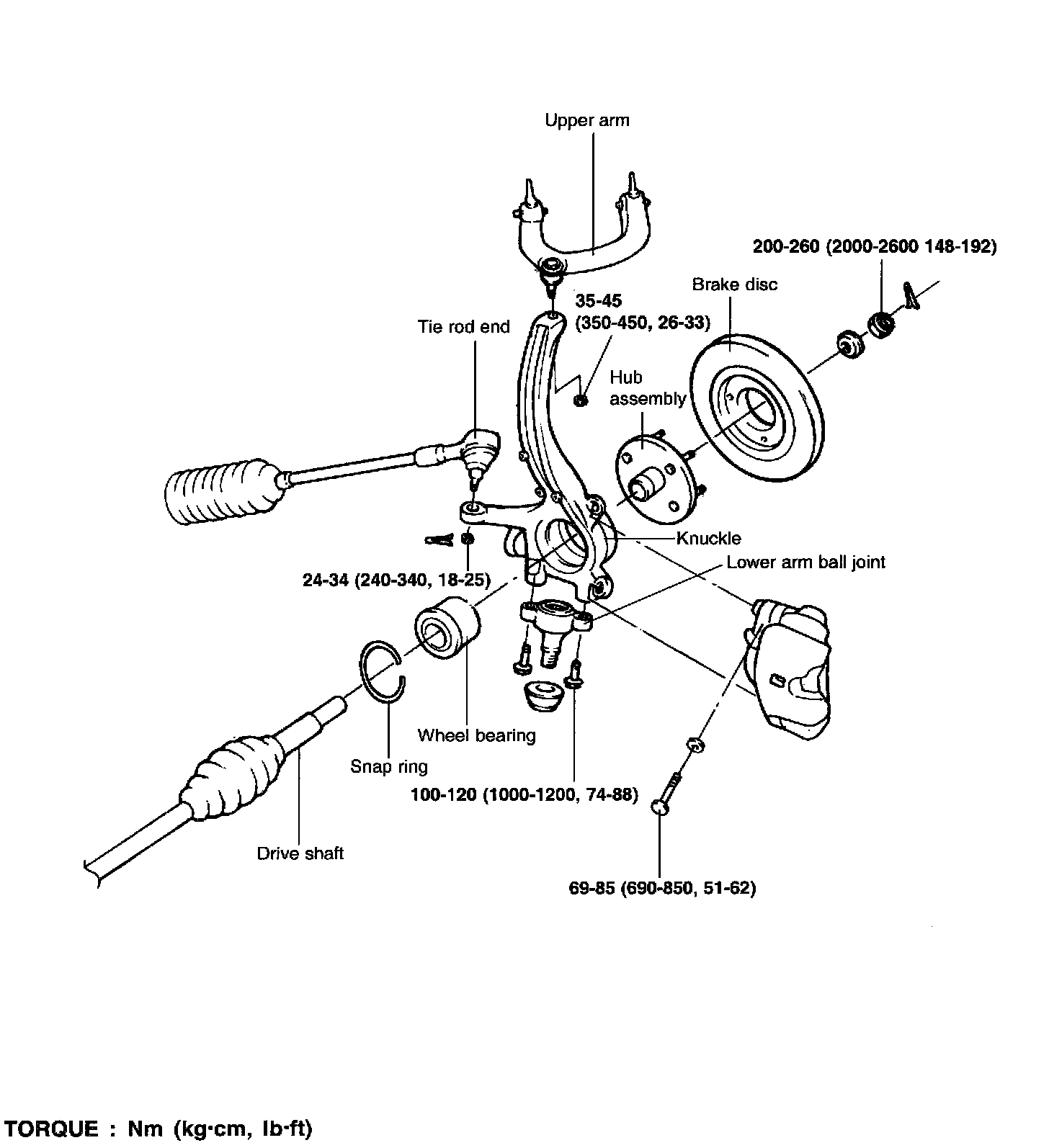 Upper arm

200-260 (2000-2600 148-192)

Brake disc

35-45
(350-450, 26-33)

Tie rod end

Hub
assembly

Knuckle

Lower arm ball joint

24-34 (240-340, 18-25)

Wheel bearing

Snap ring

100-120 (1000-1200, 74-88)

Drive shaft

69-85 (690-850, 51-62)

TORQUE : Nm (kg·cm, lb·ft)